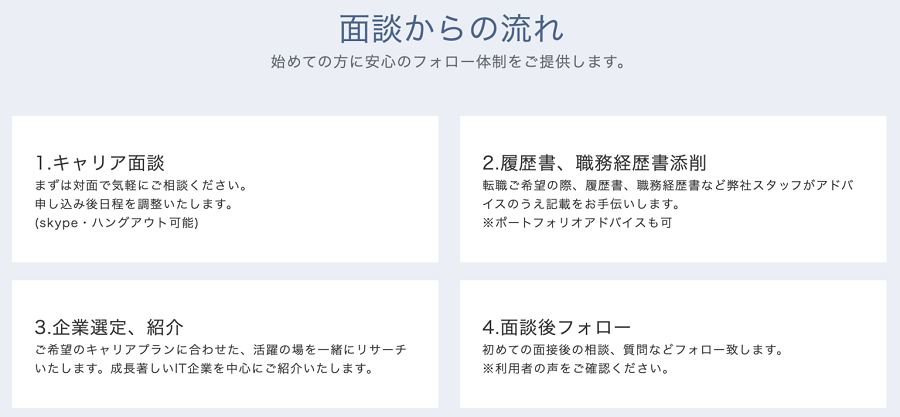 面談からの流れ

始めての方に安心のフォロー体制をご提供します。

1.キャリア面談

まずは対面で気軽にご相談ください。
申し込み後日程を調整いたします。
(skype・ハングアウト可能)

2.履歴書、職務経歴書添削

転職ご希望の際、履歴書、職務経歴書など弊社スタッフがアドバイスのうえ記載をお手伝いします。
※ポートフォリオアドバイスも可

3.企業選定、紹介

ご希望のキャリアプランに合わせた、活躍の場を一緒にリサーチいたします。成長著しいIT企業を中心にご紹介いたします。

4.面談後フォロー

初めての面接後の相談、質問などフォロー致します。
※利用者の声をご確認ください。